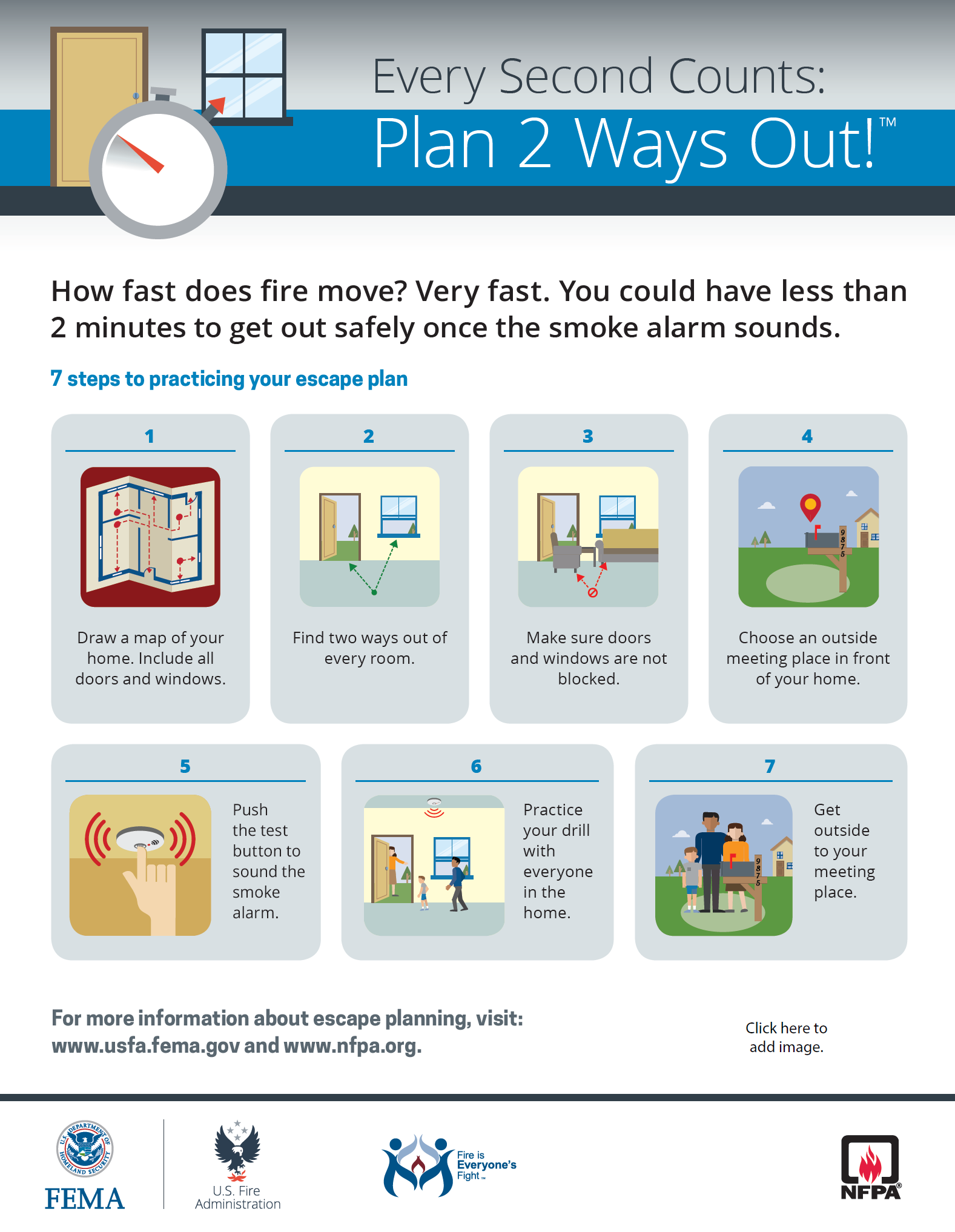 Every Second Counts:
Plan 2 Ways Out!™

How fast does fire move? Very fast. You could have less than 2 minutes to get out safely once the smoke alarm sounds.

7 steps to practicing your escape plan

1

Draw a map of your home. Include all doors and windows.

2

Find two ways out of every room.

3

Make sure doors and windows are not blocked.

4

9875

Choose an outside meeting place in front of your home.

5

Push the test button to sound the smoke alarm.

6

Practice your drill with everyone in the home.

7

9875

Get outside to your meeting place.

For more information about escape planning, visit: www.usfa.fema.gov and www.nfpa.org.

Click here to add image.

U.S. DEPARTMENT OF HOMELAND SECURITY
FEMA

U.S. Fire Administration

Fire is Everyone's Fight™

NFPA®